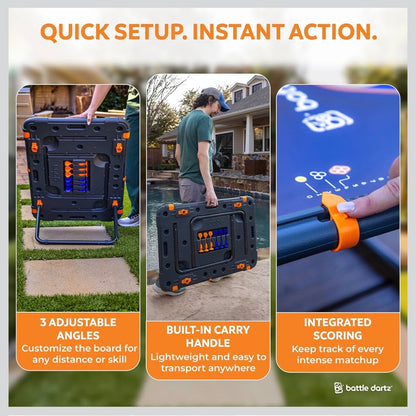 QUICK SETUP. INSTANT ACTION.

3 ADJUSTABLE ANGLES
Customize the board for any distance or skill

BUILT-IN CARRY HANDLE
Lightweight and easy to transport anywhere

INTEGRATED SCORING
Keep track of every intense matchup

battle dartz