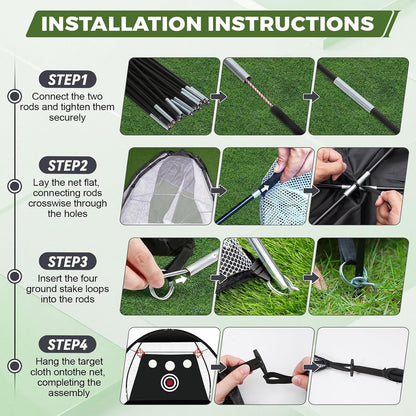 INSTALLATION INSTRUCTIONS

STEP1
Connect the two rods and tighten them securely

STEP2
Lay the net flat, connecting rods crosswise through the holes

STEP3
Insert the four ground stake loops into the rods

STEP4
Hang the target cloth ontothe net, completing the assembly